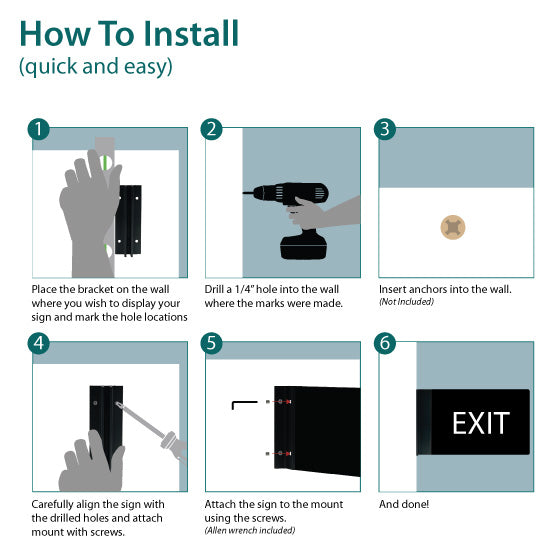 How To Install
(quick and easy)

1
Place the bracket on the wall where you wish to display your sign and mark the hole locations

2
Drill a 1/4" hole into the wall where the marks were made.

3
Insert anchors into the wall.
(Not Included)

4
Carefully align the sign with the drilled holes and attach mount with screws.

5
Attach the sign to the mount using the screws.
(Allen wrench included)

6
EXIT
And done!